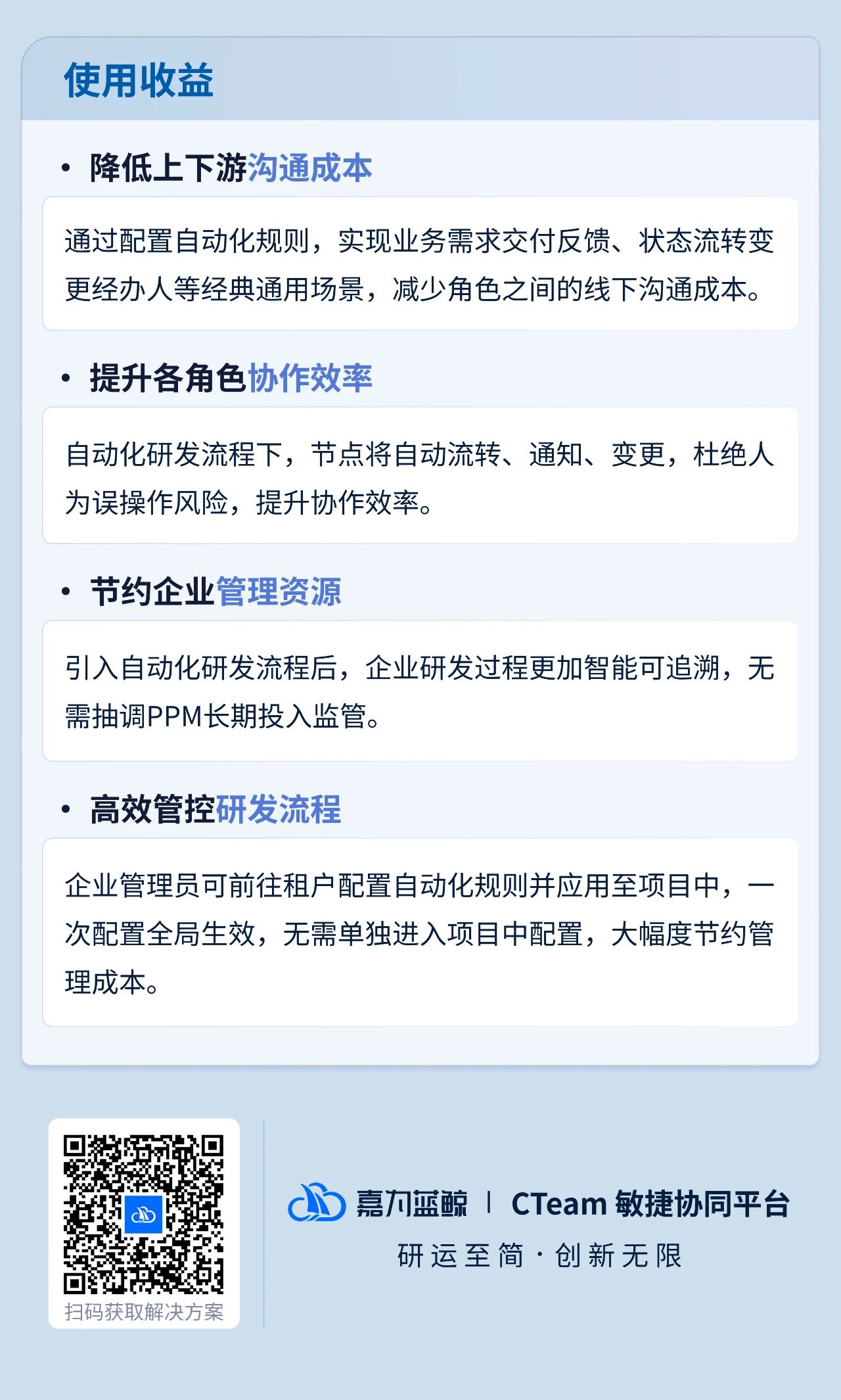 使用收益

• 降低上下游沟通成本

通过配置自动化规则，实现业务需求交付反馈、状态流转变更经办人等经典通用场景，减少角色之间的线下沟通成本。

• 提升各角色协作效率

自动化研发流程下，节点将自动流转、通知、变更，杜绝人为误操作风险，提升协作效率。

• 节约企业管理资源

引入自动化研发流程后，企业研发过程更加智能可追溯，无需抽调PPM长期投入监管。

• 高效管控研发流程

企业管理员可前往租户配置自动化规则并应用至项目中，一次配置全局生效，无需单独进入项目中配置，大幅度节约管理成本。

扫码获取解决方案

嘉为蓝鲸 | CTeam 敏捷协同平台

研运至简 · 创新无限